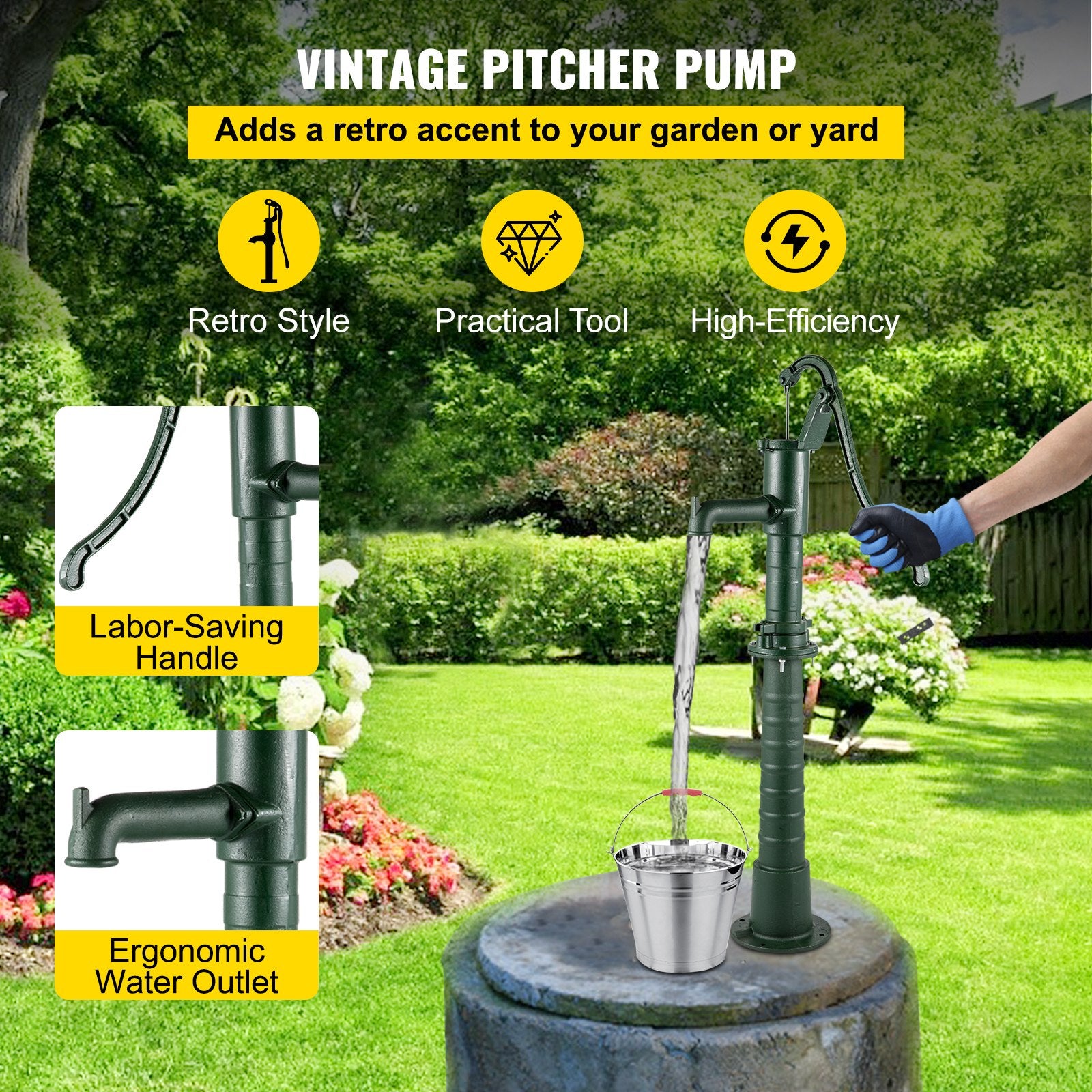 VINTAGE PITCHER PUMP

Adds a retro accent to your garden or yard

Retro Style

Practical Tool

High-Efficiency

Labor-Saving Handle

Ergonomic Water Outlet