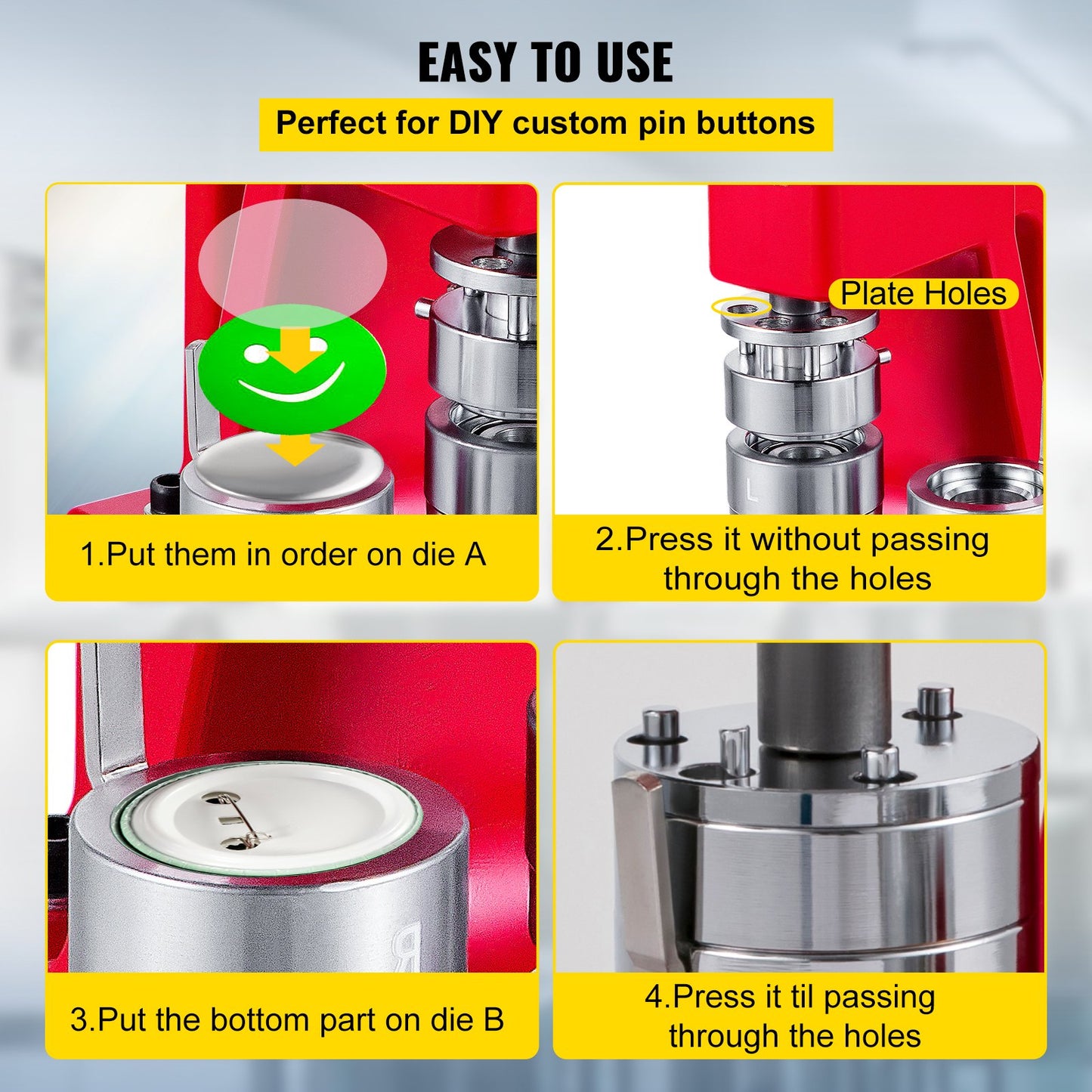 EASY TO USE

Perfect for DIY custom pin buttons

1.Put them in order on die A

Plate Holes

L

2.Press it without passing through the holes

R

3.Put the bottom part on die B

4.Press it til passing through the holes