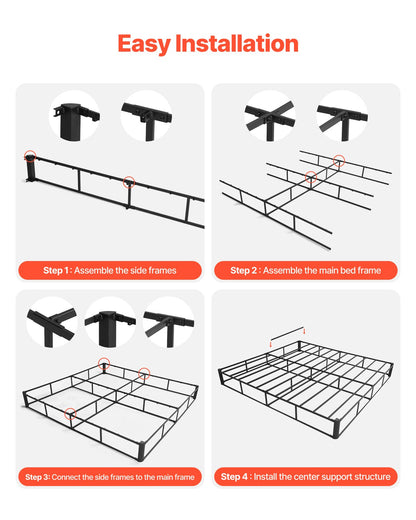 Easy Installation

Step 1 : Assemble the side frames

Step 2 : Assemble the main bed frame

Step 3: Connect the side frames to the main frame

Step 4 : Install the center support structure