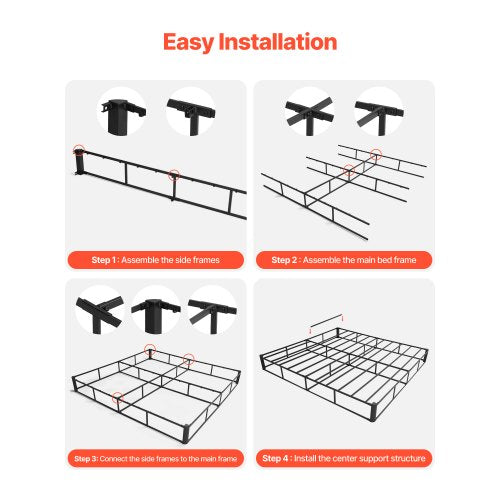 Easy Installation

Step 1 : Assemble the side frames

Step 2 : Assemble the main bed frame

Step 3: Connect the side frames to the main frame

Step 4 : Install the center support structure