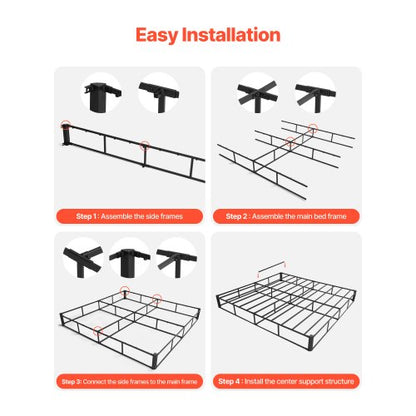 Easy Installation

Step 1 : Assemble the side frames

Step 2 : Assemble the main bed frame

Step 3: Connect the side frames to the main frame

Step 4 : Install the center support structure