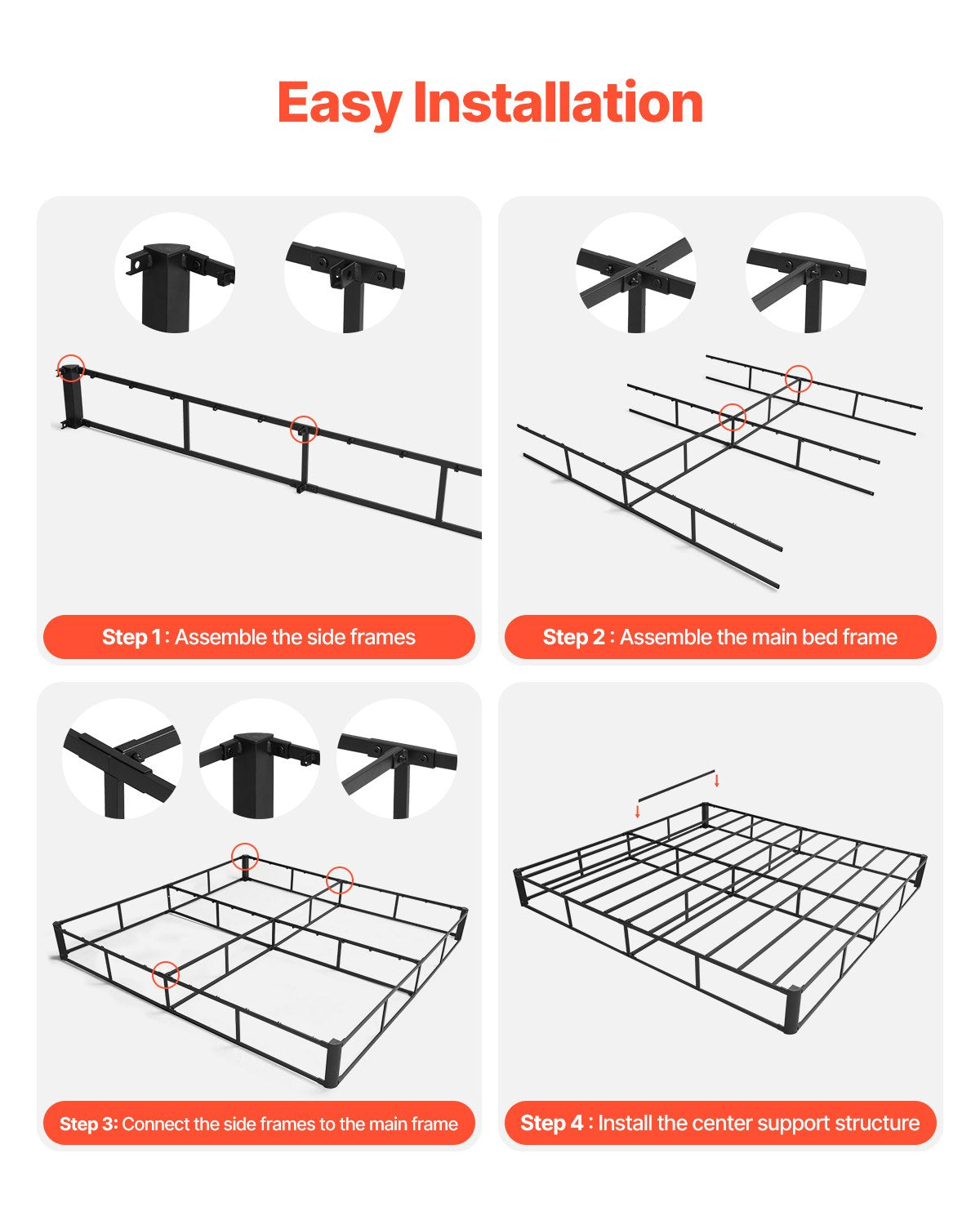 Easy Installation

Step 1 : Assemble the side frames

Step 2 : Assemble the main bed frame

Step 3: Connect the side frames to the main frame

Step 4 : Install the center support structure