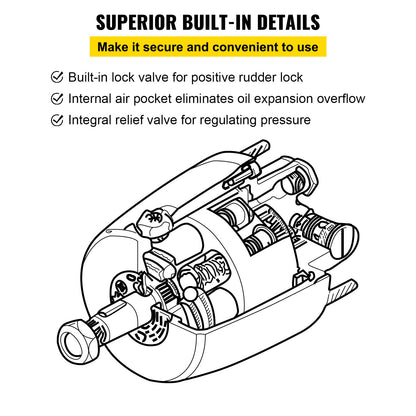 SUPERIOR BUILT-IN DETAILS

Make it secure and convenient to use

Built-in lock valve for positive rudder lock

Internal air pocket eliminates oil expansion overflow

Integral relief valve for regulating pressure