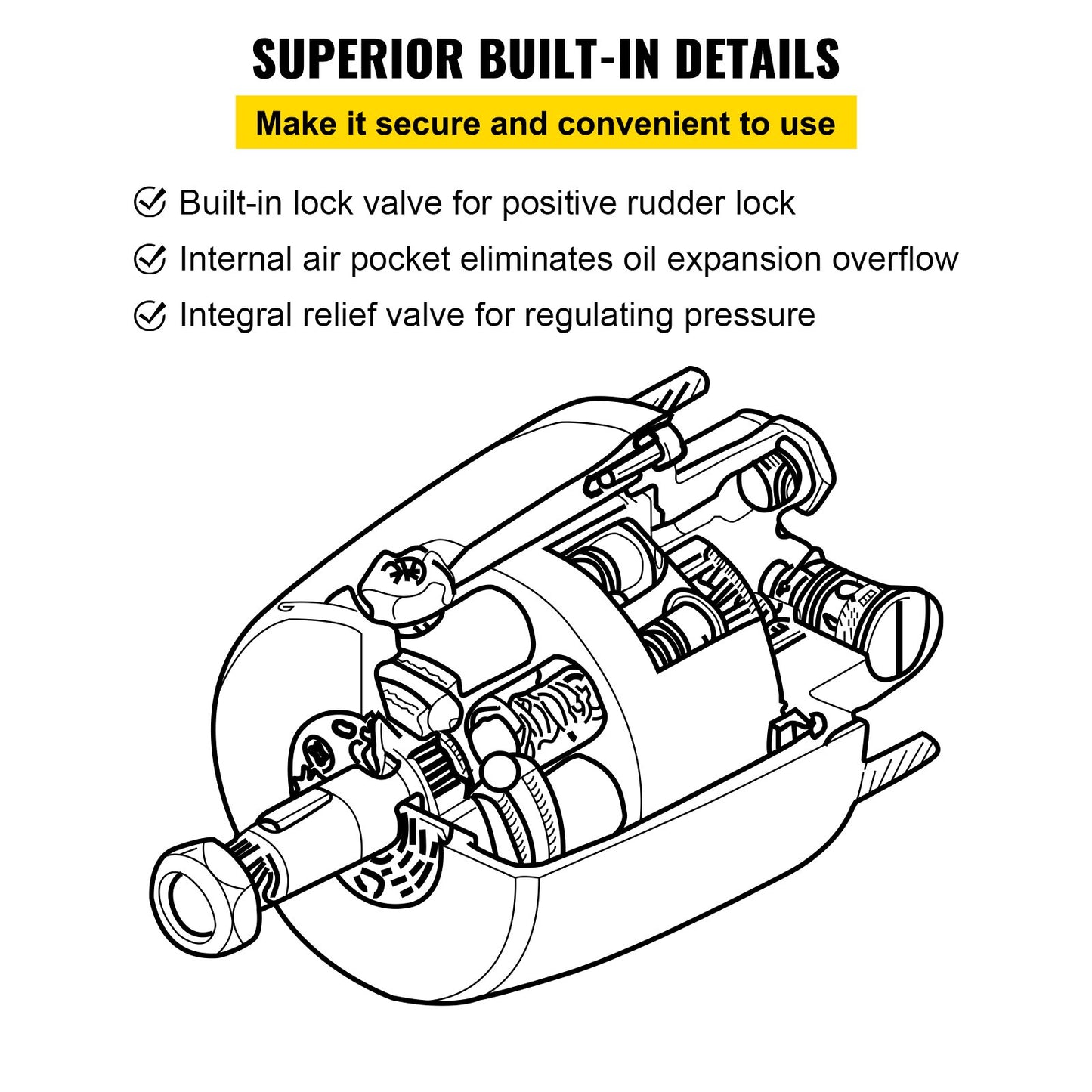 SUPERIOR BUILT-IN DETAILS

Make it secure and convenient to use

Built-in lock valve for positive rudder lock

Internal air pocket eliminates oil expansion overflow

Integral relief valve for regulating pressure