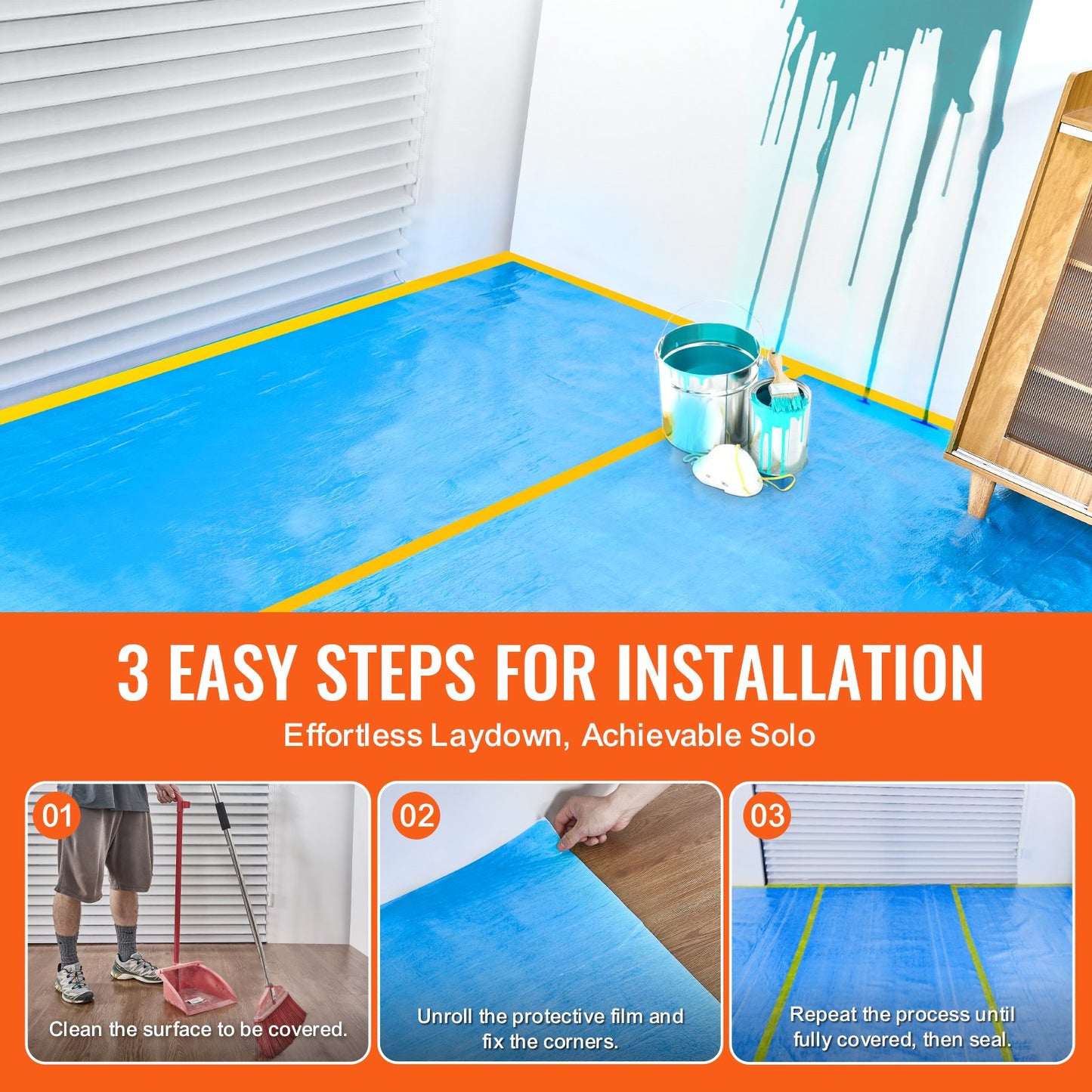 3 EASY STEPS FOR INSTALLATION

Effortless Laydown, Achievable Solo

01

Clean the surface to be covered.

02

Unroll the protective film and fix the corners.

03

Repeat the process until fully covered, then seal.