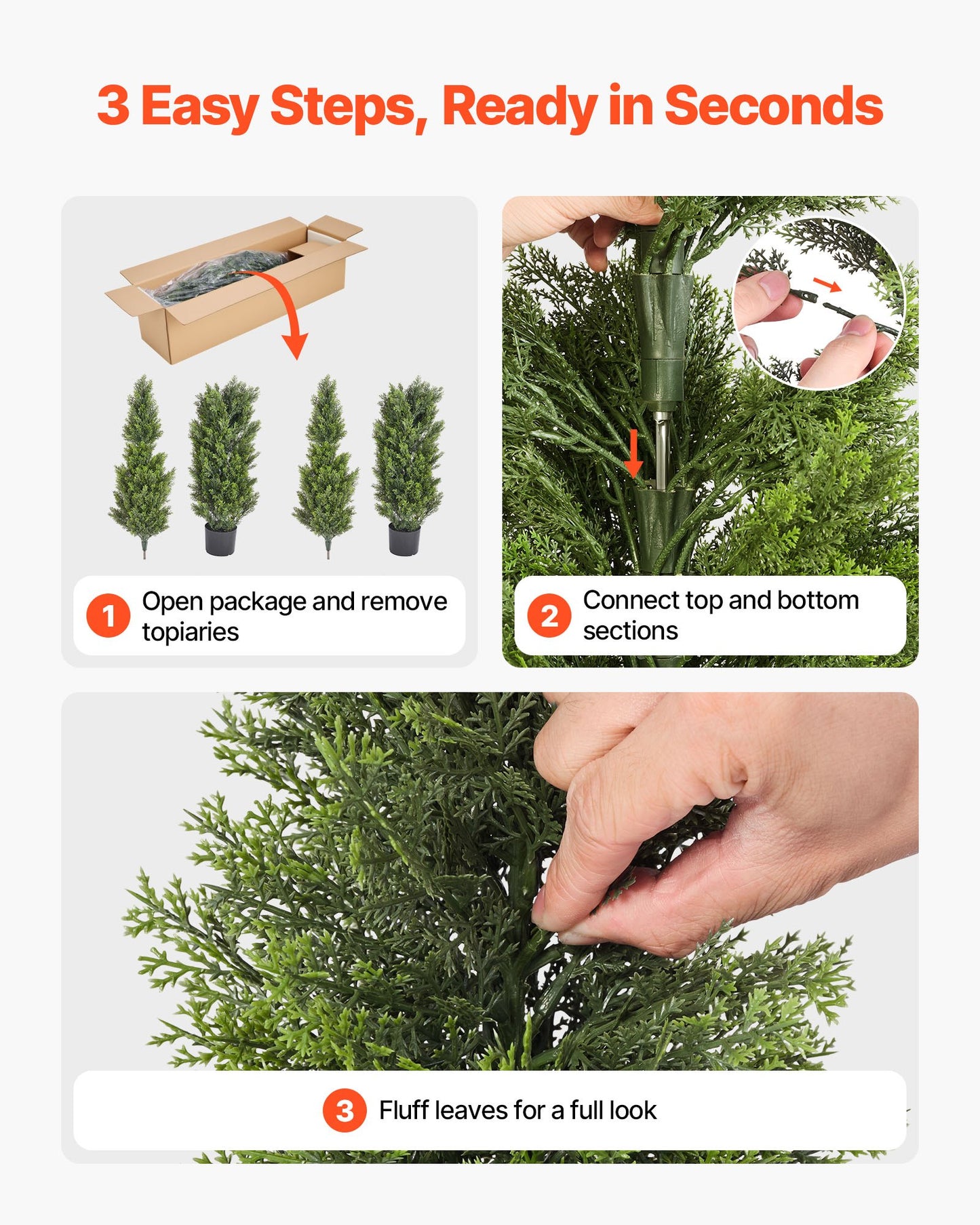 3 Easy Steps, Ready in Seconds

1 Open package and remove topiaries

2 Connect top and bottom sections

3 Fluff leaves for a full look