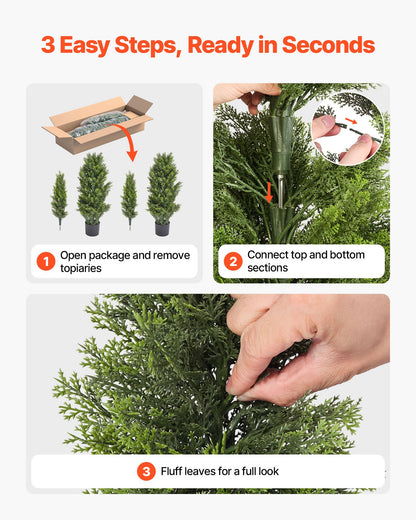 3 Easy Steps, Ready in Seconds

1 Open package and remove topiaries

2 Connect top and bottom sections

3 Fluff leaves for a full look