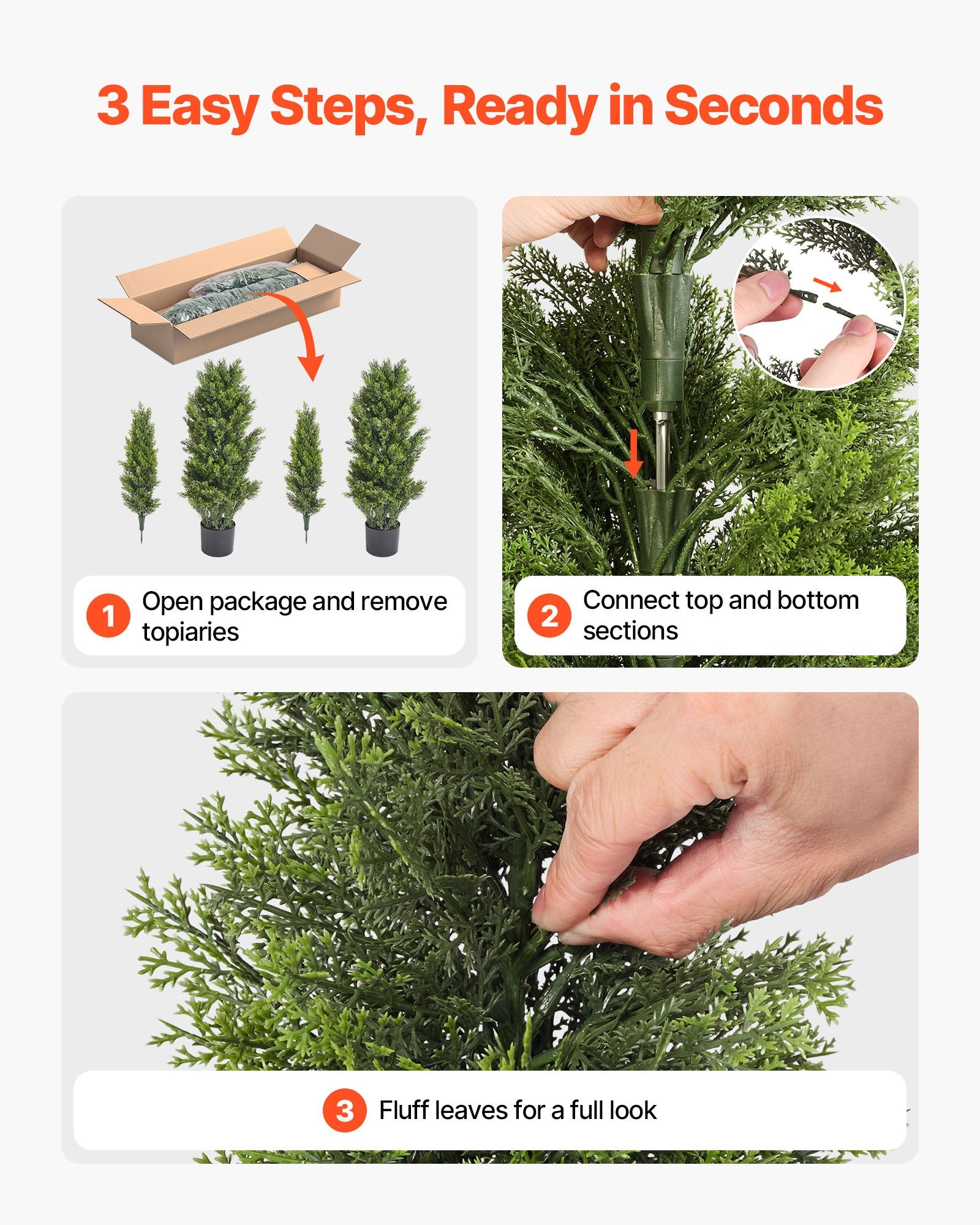 3 Easy Steps, Ready in Seconds

1 Open package and remove topiaries

2 Connect top and bottom sections

3 Fluff leaves for a full look