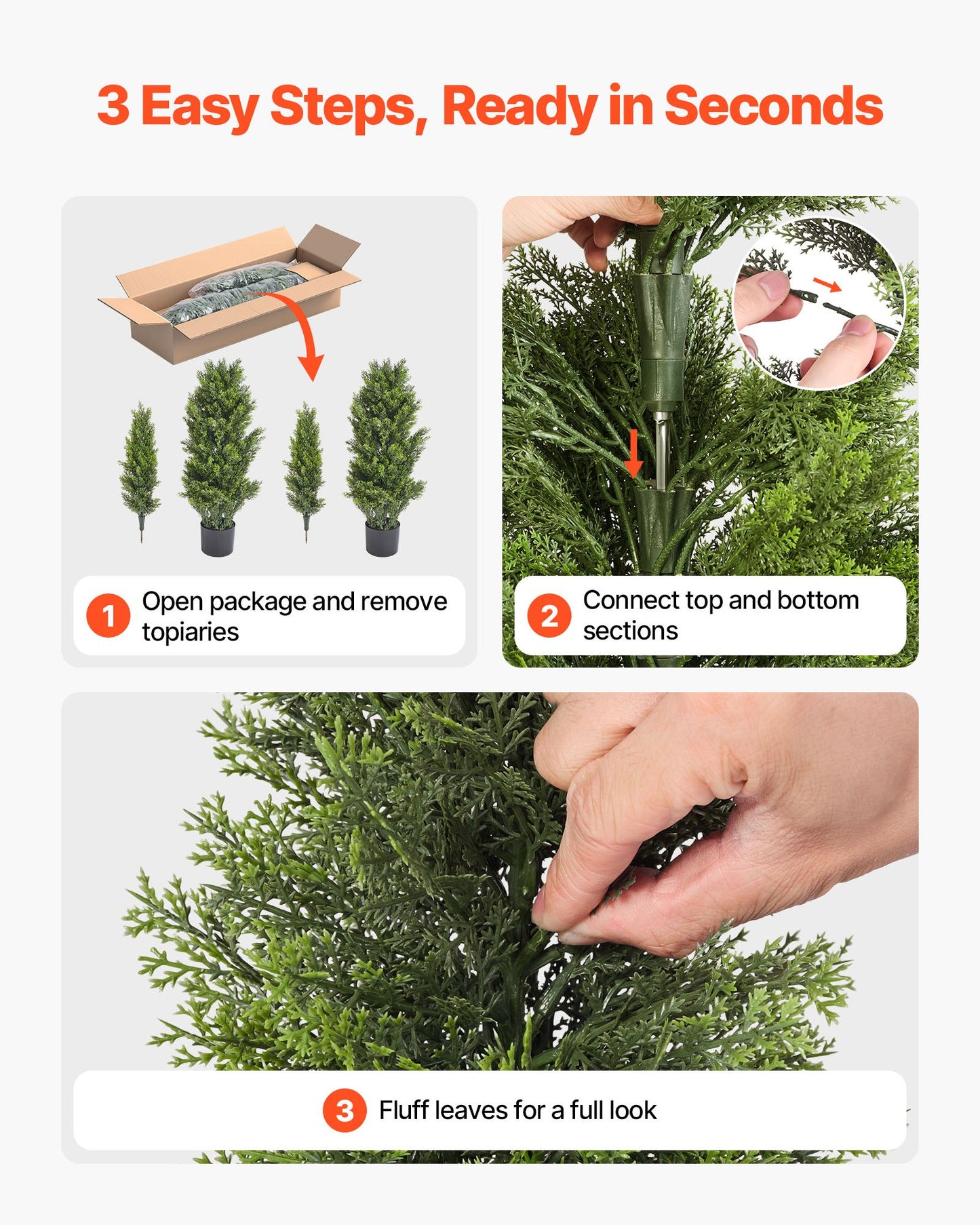 3 Easy Steps, Ready in Seconds

1 Open package and remove topiaries

2 Connect top and bottom sections

3 Fluff leaves for a full look