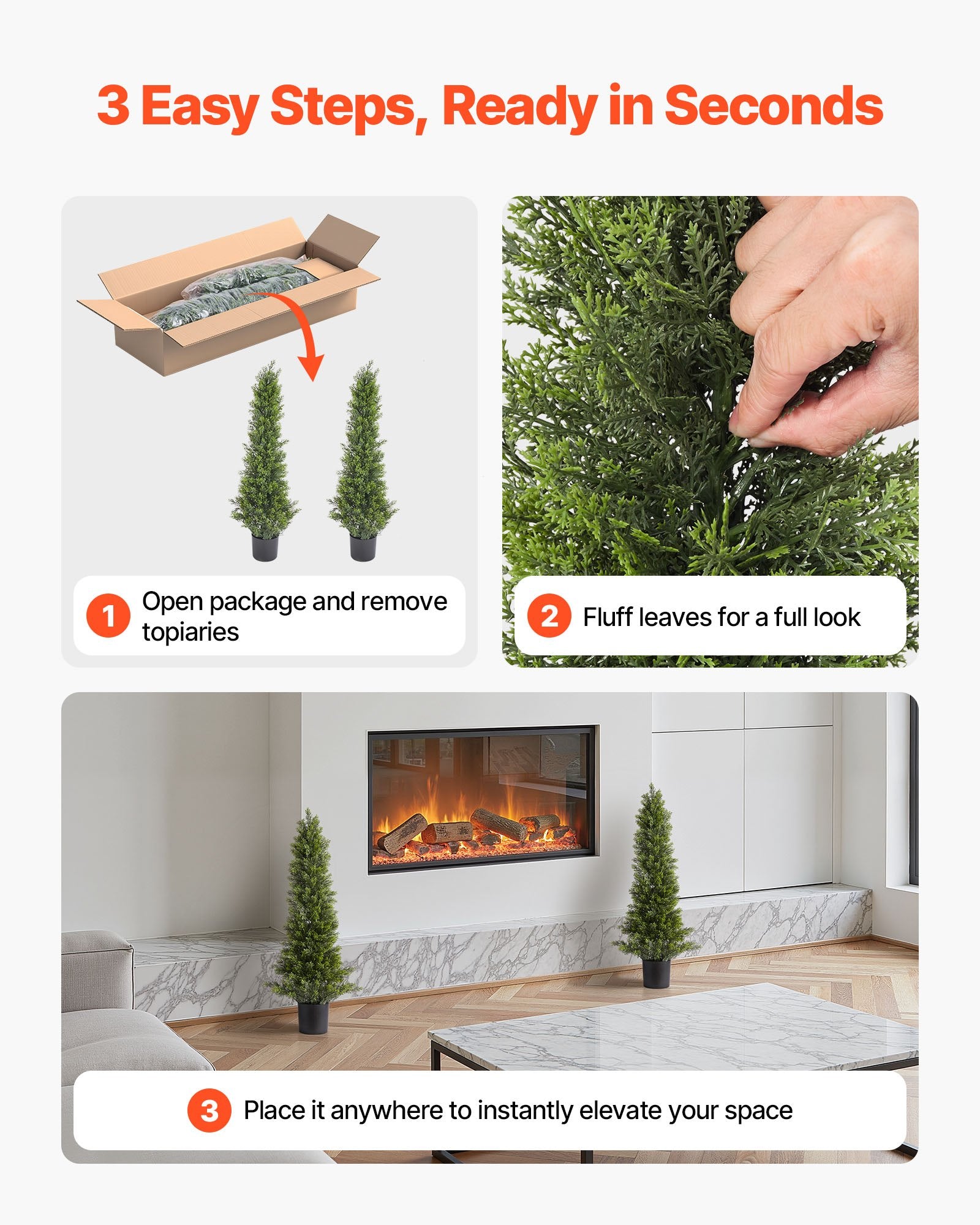 3 Easy Steps, Ready in Seconds

1 Open package and remove topiaries

2 Fluff leaves for a full look

3 Place it anywhere to instantly elevate your space