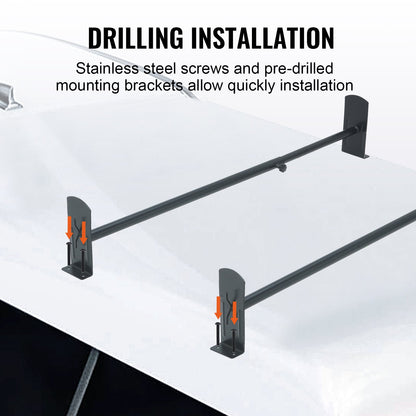 DRILLING INSTALLATION

Stainless steel screws and pre-drilled mounting brackets allow quickly installation