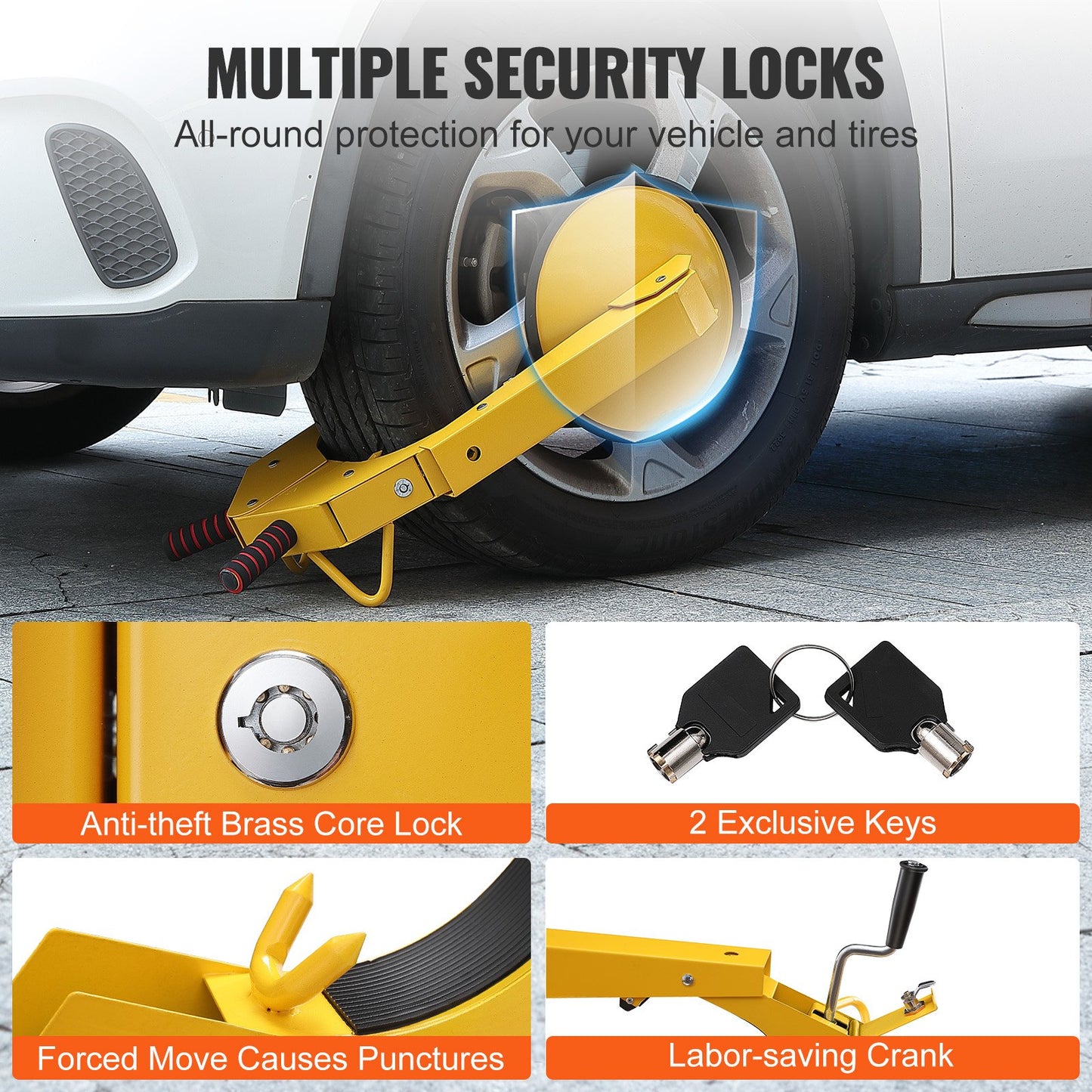 MULTIPLE SECURITY LOCKS

All-round protection for your vehicle and tires

Anti-theft Brass Core Lock

2 Exclusive Keys

Forced Move Causes Punctures

Labor-saving Crank