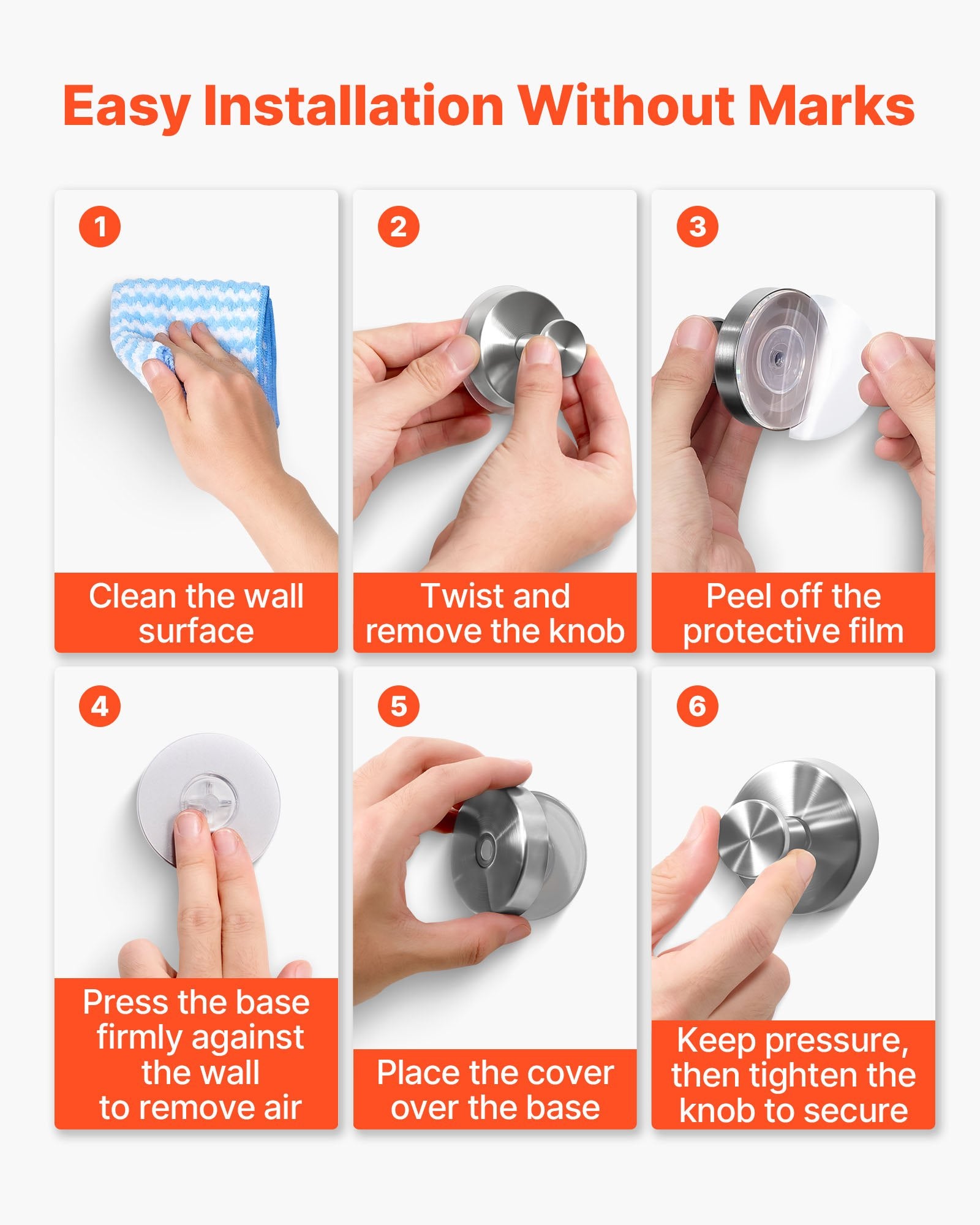 Easy Installation Without Marks

1

Clean the wall surface

2

Twist and remove the knob

3

Peel off the protective film

4

Press the base firmly against the wall to remove air

5

Place the cover over the base

6

Keep pressure, then tighten the knob to secure