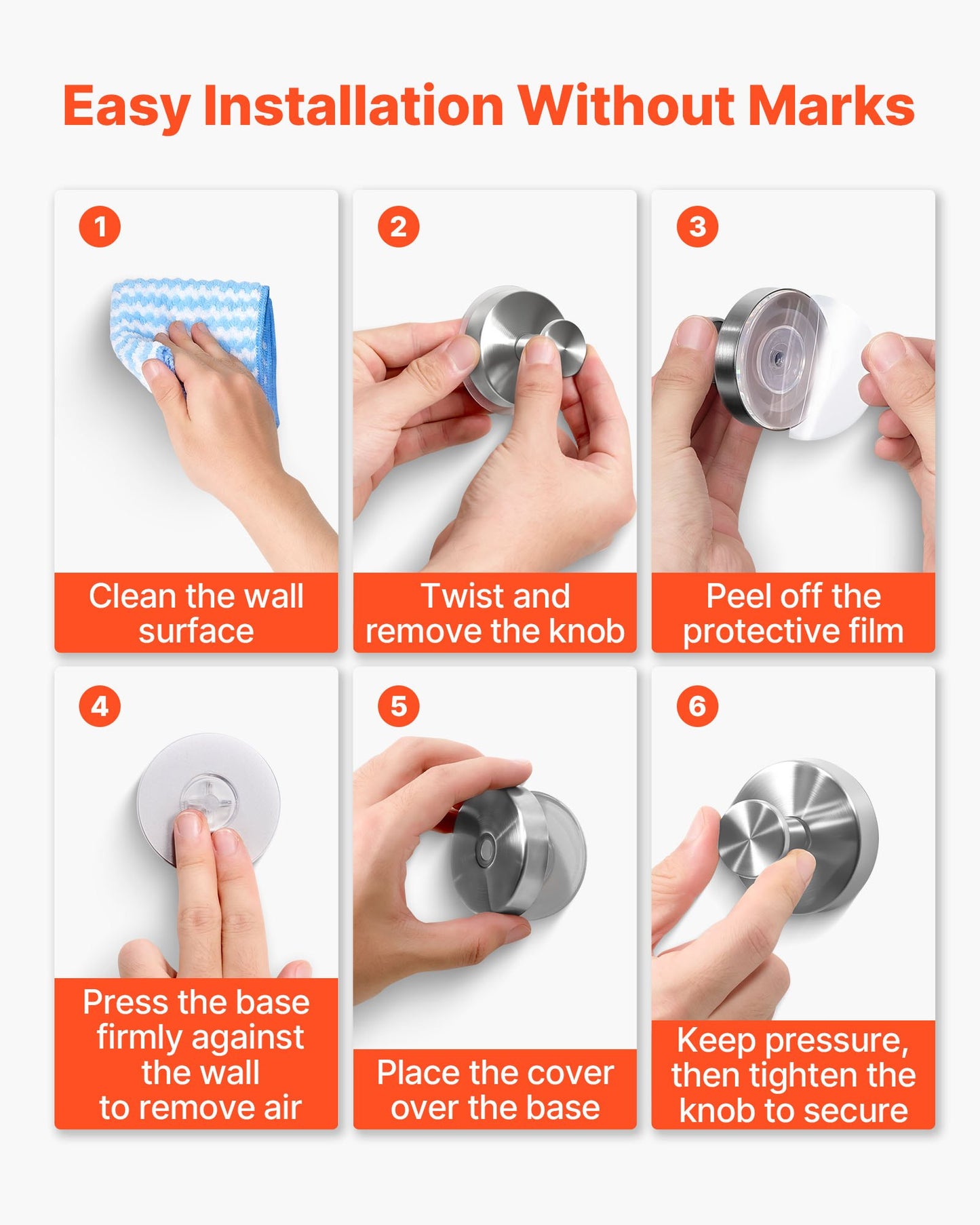 Easy Installation Without Marks

1

Clean the wall surface

2

Twist and remove the knob

3

Peel off the protective film

4

Press the base firmly against the wall to remove air

5

Place the cover over the base

6

Keep pressure, then tighten the knob to secure