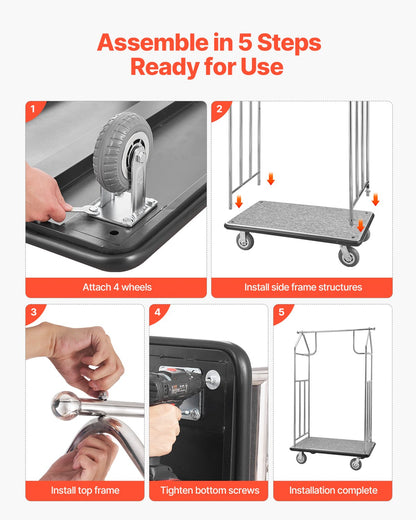 Assemble in 5 Steps
Ready for Use

1
Attach 4 wheels

2
Install side frame structures

3
Install top frame

4
Tighten bottom screws

5
Installation complete