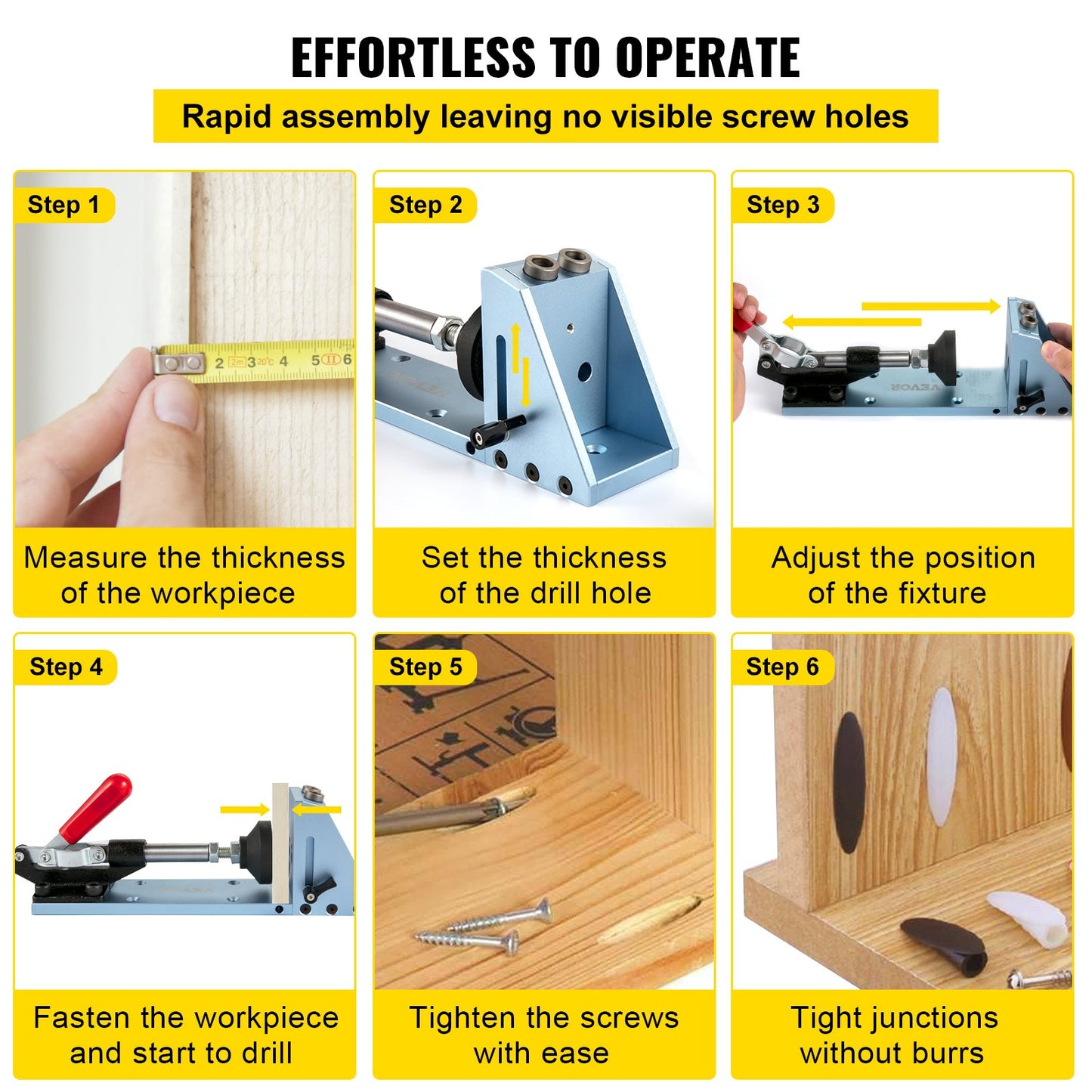 EFFORTLESS TO OPERATE

Rapid assembly leaving no visible screw holes

Step 1

2 2m 3 20°C 4 5 II 6

Measure the thickness of the workpiece

Step 2

Set the thickness of the drill hole

Step 3

VEVOR

Adjust the position of the fixture

Step 4

Fasten the workpiece and start to drill

Step 5

Tighten the screws with ease

Step 6

Tight junctions without burrs