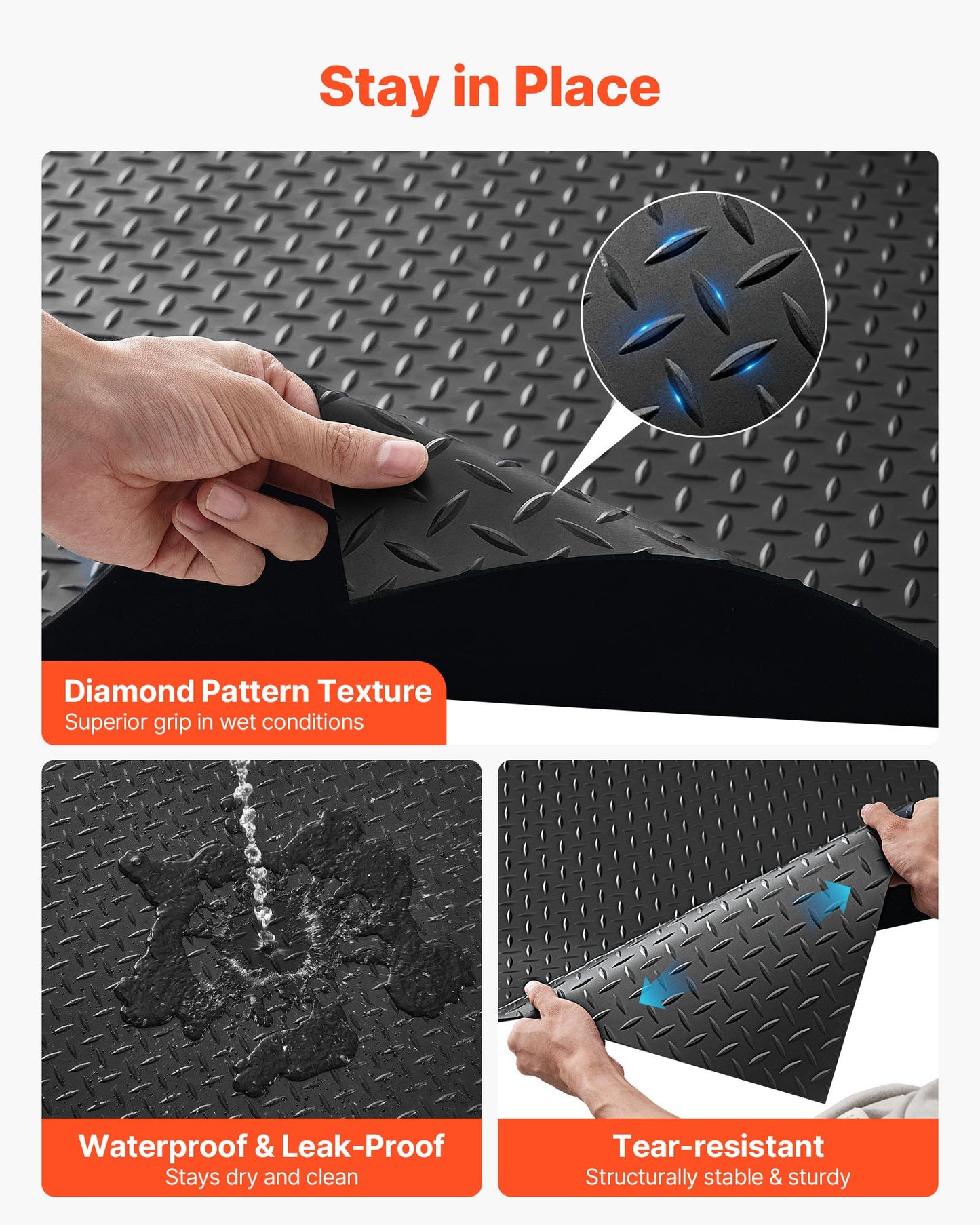 Stay in Place

Diamond Pattern Texture
Superior grip in wet conditions

Waterproof & Leak-Proof
Stays dry and clean

Tear-resistant
Structurally stable & sturdy