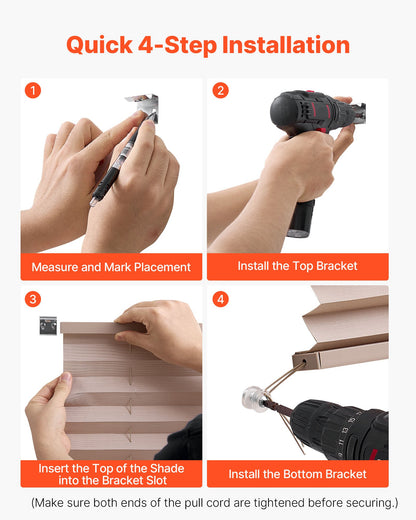 Quick 4-Step Installation

1
Measure and Mark Placement

2
Install the Top Bracket

3
Insert the Top of the Shade into the Bracket Slot

4
Install the Bottom Bracket

(Make sure both ends of the pull cord are tightened before securing.)