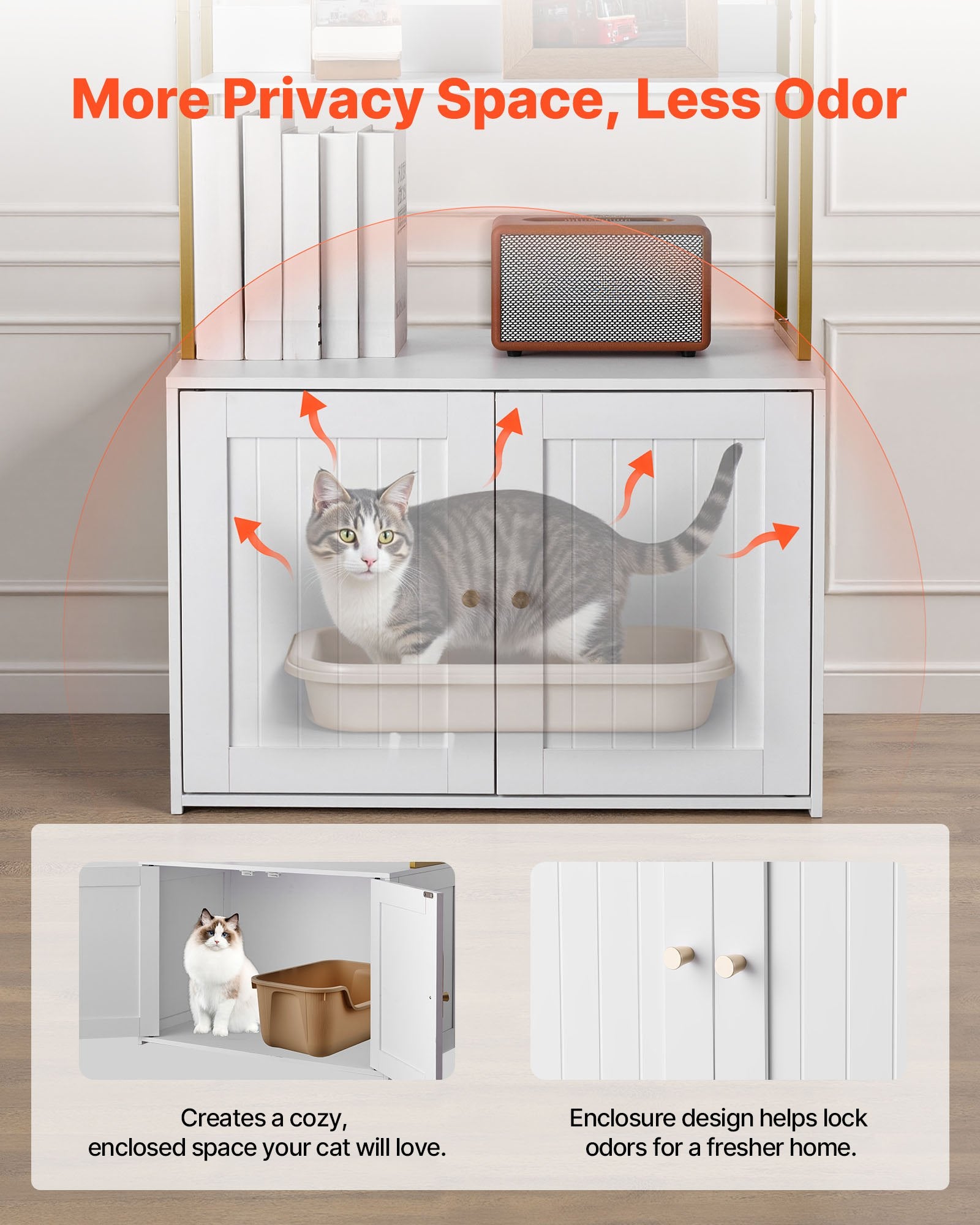 More Privacy Space, Less Odor

Creates a cozy, enclosed space your cat will love.

Enclosure design helps lock odors for a fresher home.