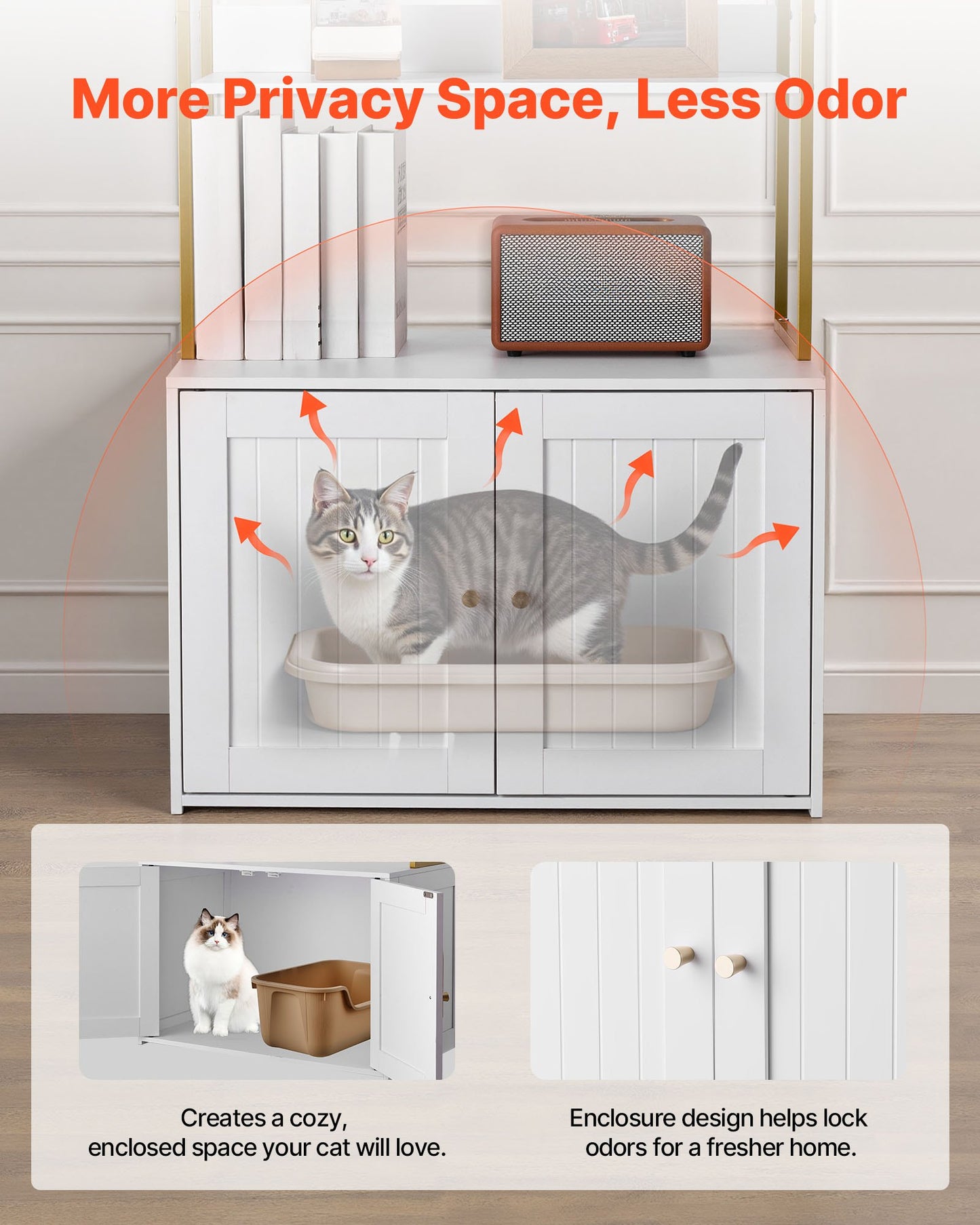 More Privacy Space, Less Odor

Creates a cozy, enclosed space your cat will love.

Enclosure design helps lock odors for a fresher home.