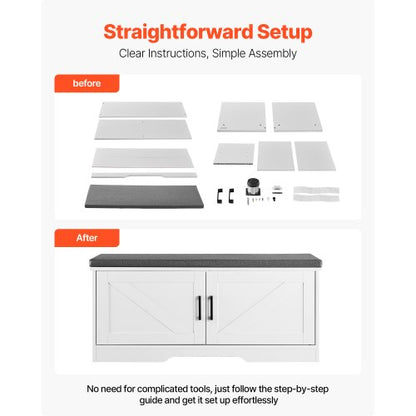 Straightforward Setup

Clear Instructions, Simple Assembly

before

After

No need for complicated tools, just follow the step-by-step guide and get it set up effortlessly