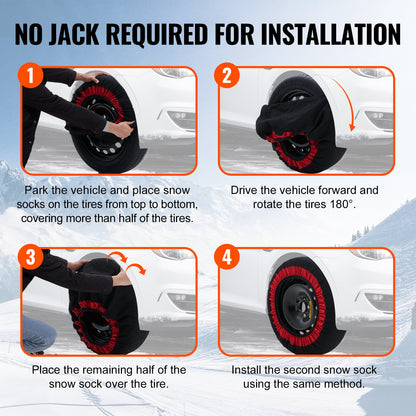 NO JACK REQUIRED FOR INSTALLATION

1

Park the vehicle and place snow socks on the tires from top to bottom, covering more than half of the tires.

2

Drive the vehicle forward and rotate the tires 180°.

3

Place the remaining half of the snow sock over the tire.

4

Install the second snow sock using the same method.