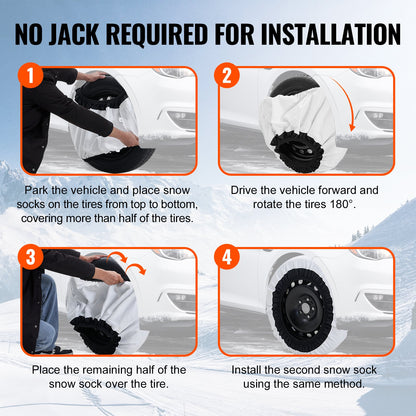 NO JACK REQUIRED FOR INSTALLATION

1

Park the vehicle and place snow socks on the tires from top to bottom, covering more than half of the tires.

2

Drive the vehicle forward and rotate the tires 180°.

3

Place the remaining half of the snow sock over the tire.

4

Install the second snow sock using the same method.