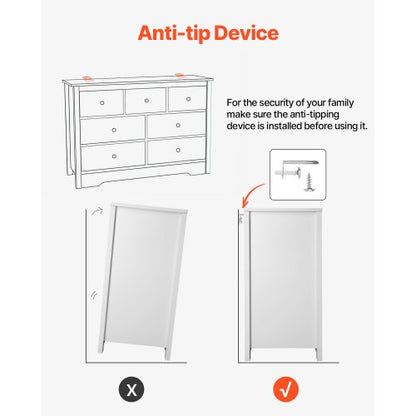 Anti-tip Device

For the security of your family make sure the anti-tipping device is installed before using it.

X

√