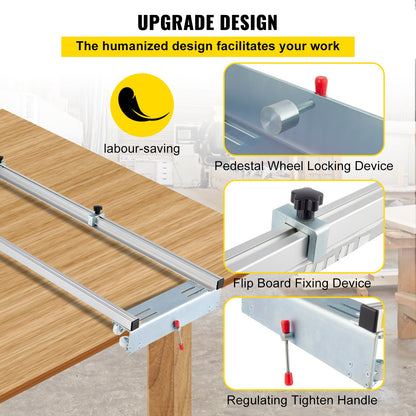 UPGRADE DESIGN

The humanized design facilitates your work

labour-saving

Pedestal Wheel Locking Device

Flip Board Fixing Device

Regulating Tighten Handle