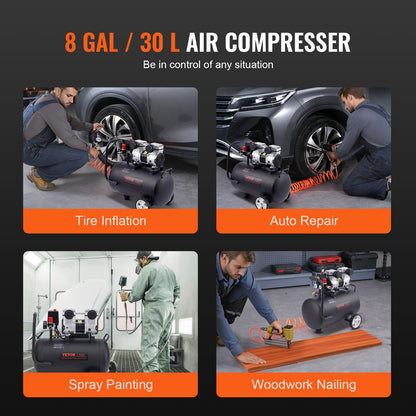 8 GAL / 30 L AIR COMPRESSER

Be in control of any situation

Tire Inflation

Auto Repair

VEVOR

Spray Painting

Woodwork Nailing