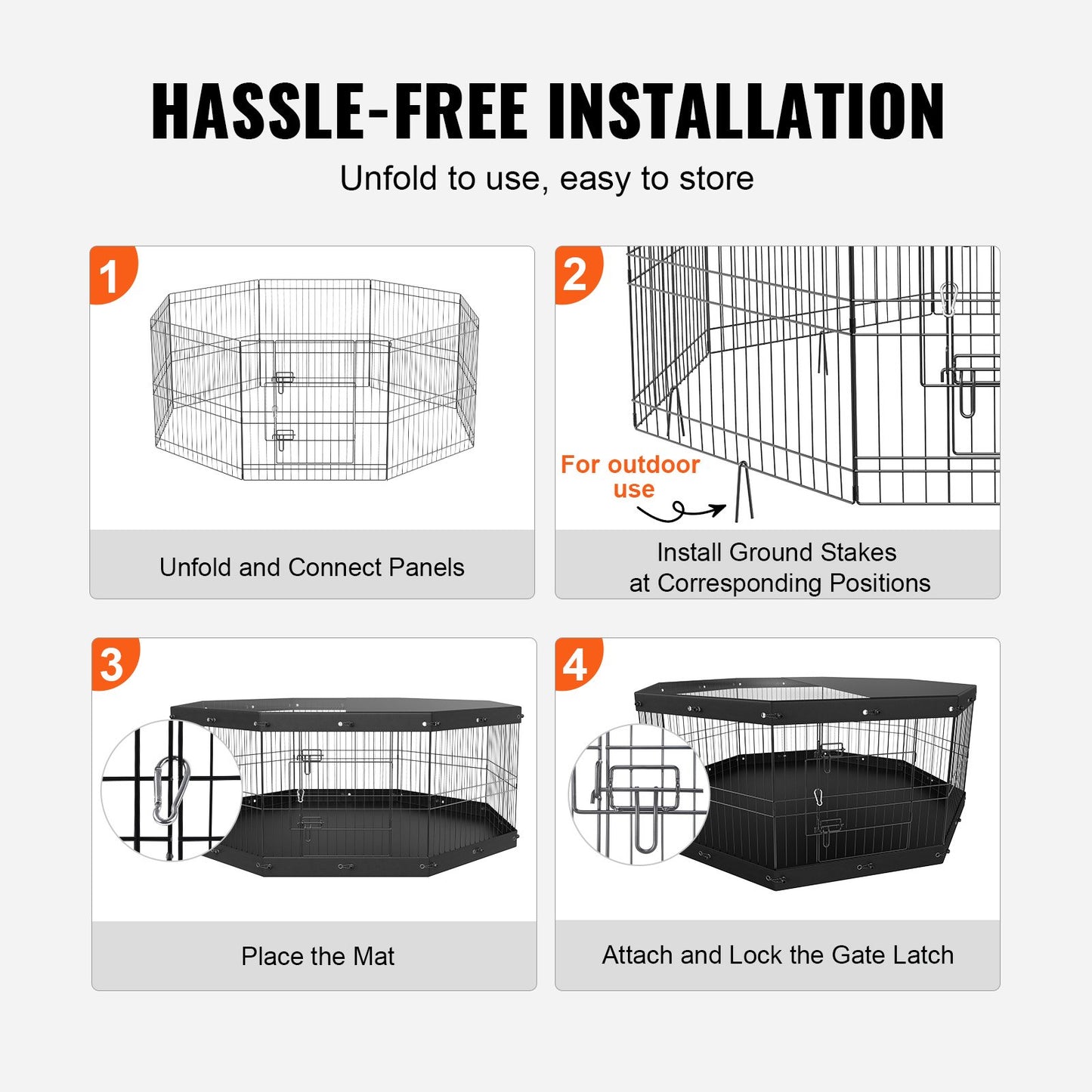 HASSLE-FREE INSTALLATION

Unfold to use, easy to store

1

Unfold and Connect Panels

2

For outdoor use

Install Ground Stakes at Corresponding Positions

3

Place the Mat

4

Attach and Lock the Gate Latch