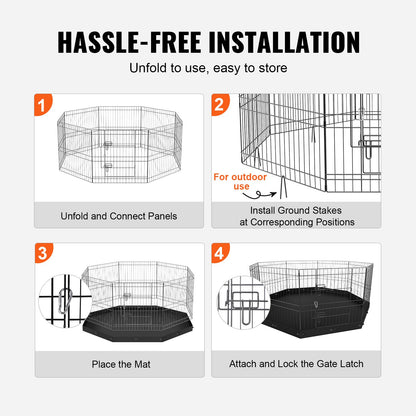 HASSLE-FREE INSTALLATION

Unfold to use, easy to store

1

Unfold and Connect Panels

2

For outdoor use

Install Ground Stakes at Corresponding Positions

3

Place the Mat

4

Attach and Lock the Gate Latch