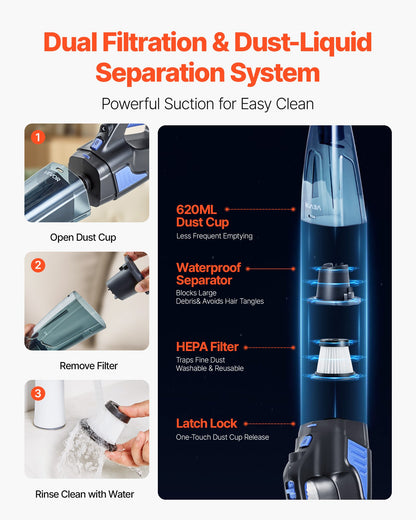 Dual Filtration & Dust-Liquid Separation System

Powerful Suction for Easy Clean

1

Open Dust Cup

2

Remove Filter

3

Rinse Clean with Water

620ML Dust Cup
Less Frequent Emptying

Waterproof Separator
Blocks Large Debris& Avoids Hair Tangles

HEPA Filter
Traps Fine Dust
Washable & Reusable

Latch Lock
One-Touch Dust Cup Release