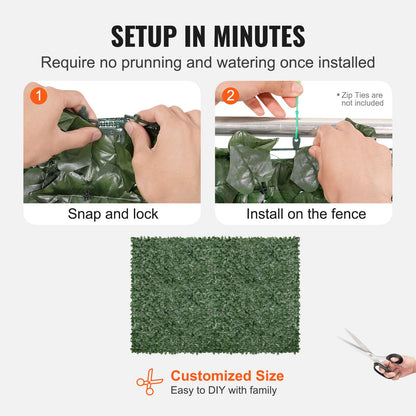 SETUP IN MINUTES

Require no prunning and watering once installed

1

Snap and lock

2

• Zip Ties are not included

Install on the fence

Customized Size

Easy to DIY with family