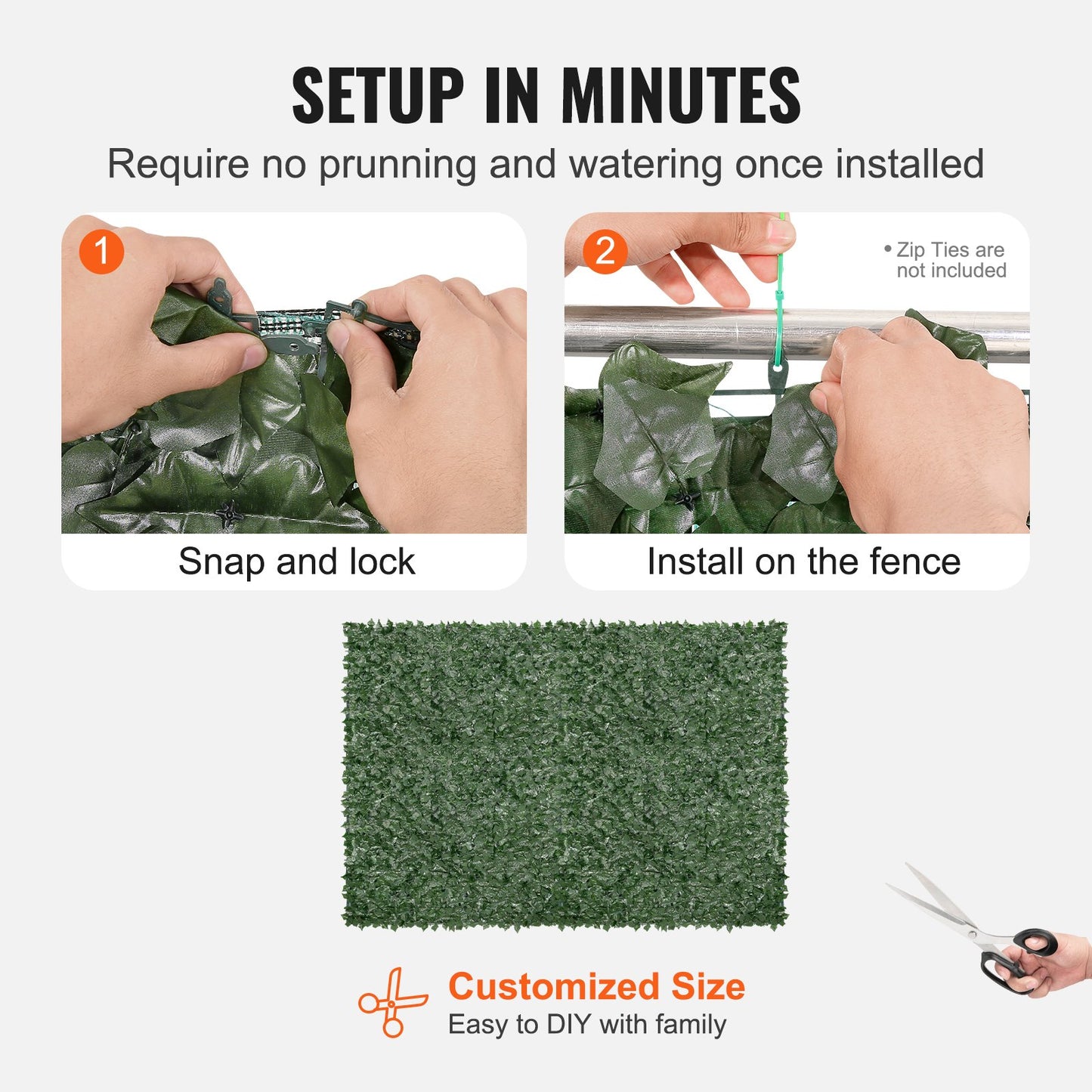 SETUP IN MINUTES

Require no prunning and watering once installed

1

Snap and lock

2

• Zip Ties are not included

Install on the fence

Customized Size

Easy to DIY with family