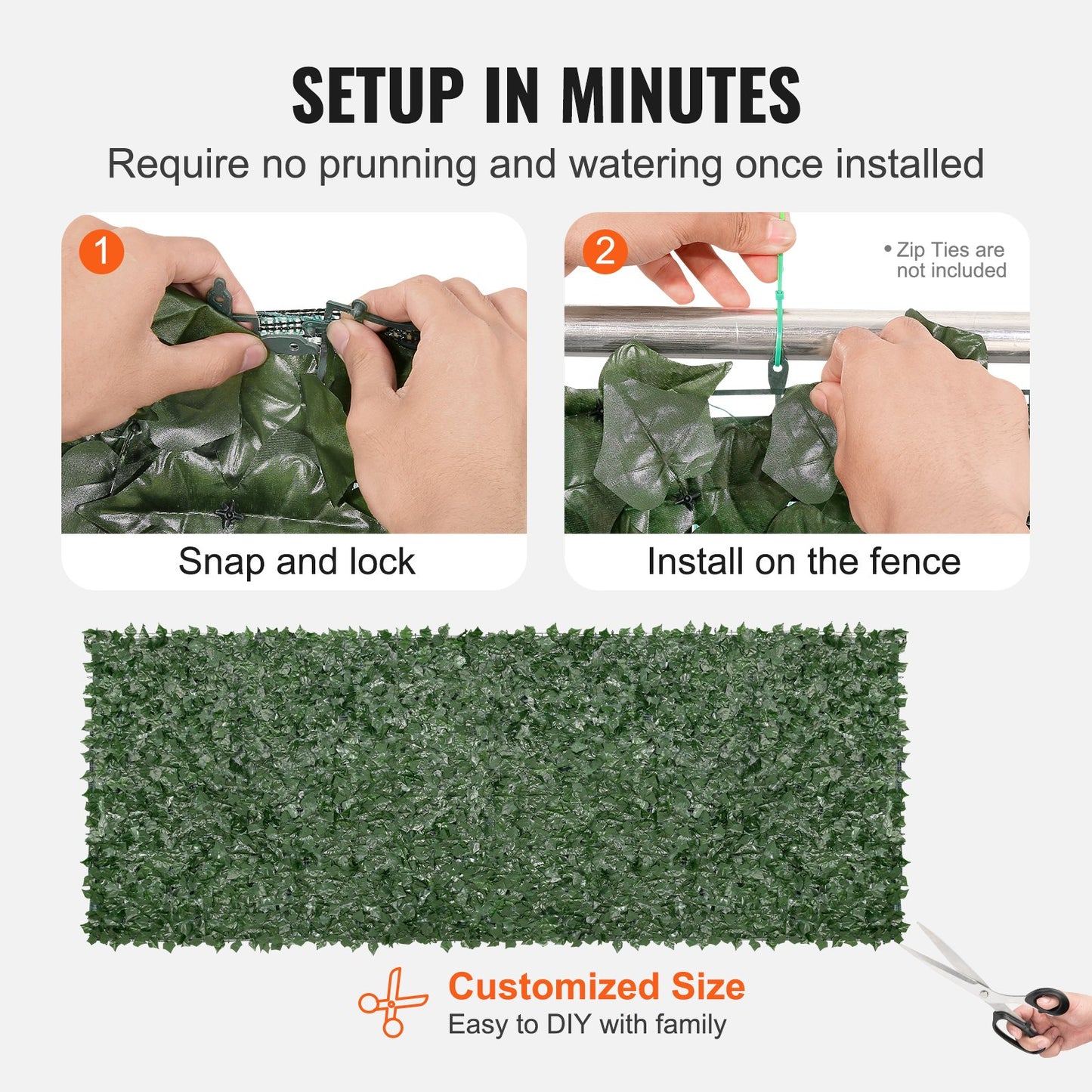 SETUP IN MINUTES

Require no prunning and watering once installed

1

Snap and lock

2

• Zip Ties are not included

Install on the fence

Customized Size

Easy to DIY with family