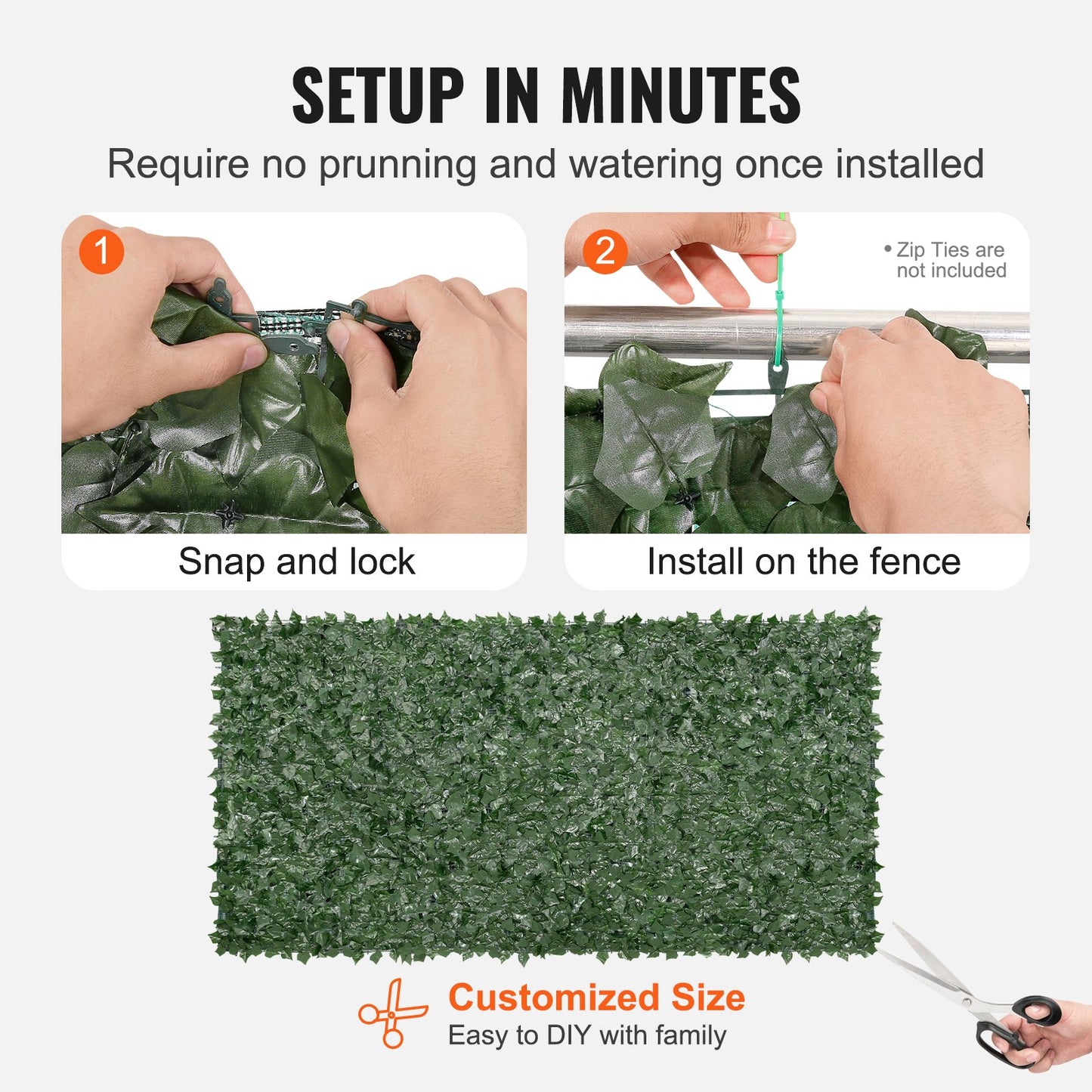 SETUP IN MINUTES

Require no prunning and watering once installed

1

Snap and lock

2

• Zip Ties are not included

Install on the fence

Customized Size

Easy to DIY with family