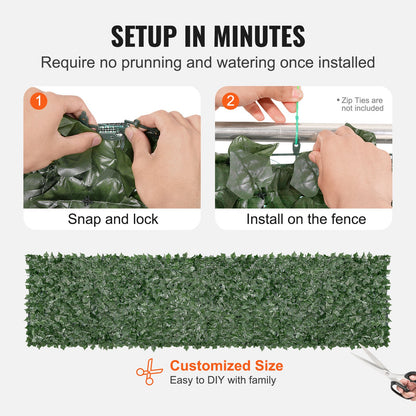 SETUP IN MINUTES
Require no prunning and watering once installed

1
Snap and lock

2
• Zip Ties are not included
Install on the fence

Customized Size
Easy to DIY with family