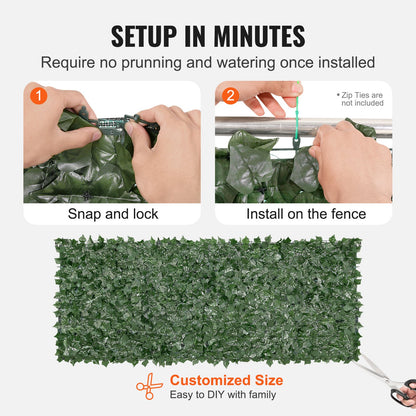 SETUP IN MINUTES
Require no prunning and watering once installed

1

Snap and lock

2

• Zip Ties are not included

Install on the fence

Customized Size
Easy to DIY with family