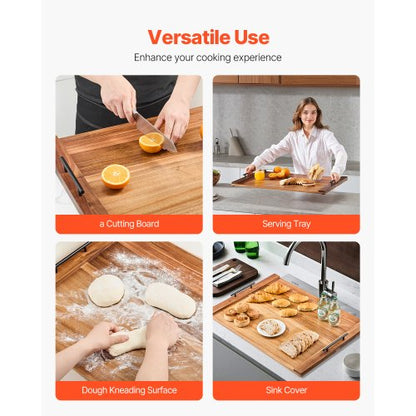 Versatile Use
Enhance your cooking experience

a Cutting Board

Serving Tray

Dough Kneading Surface

Sink Cover