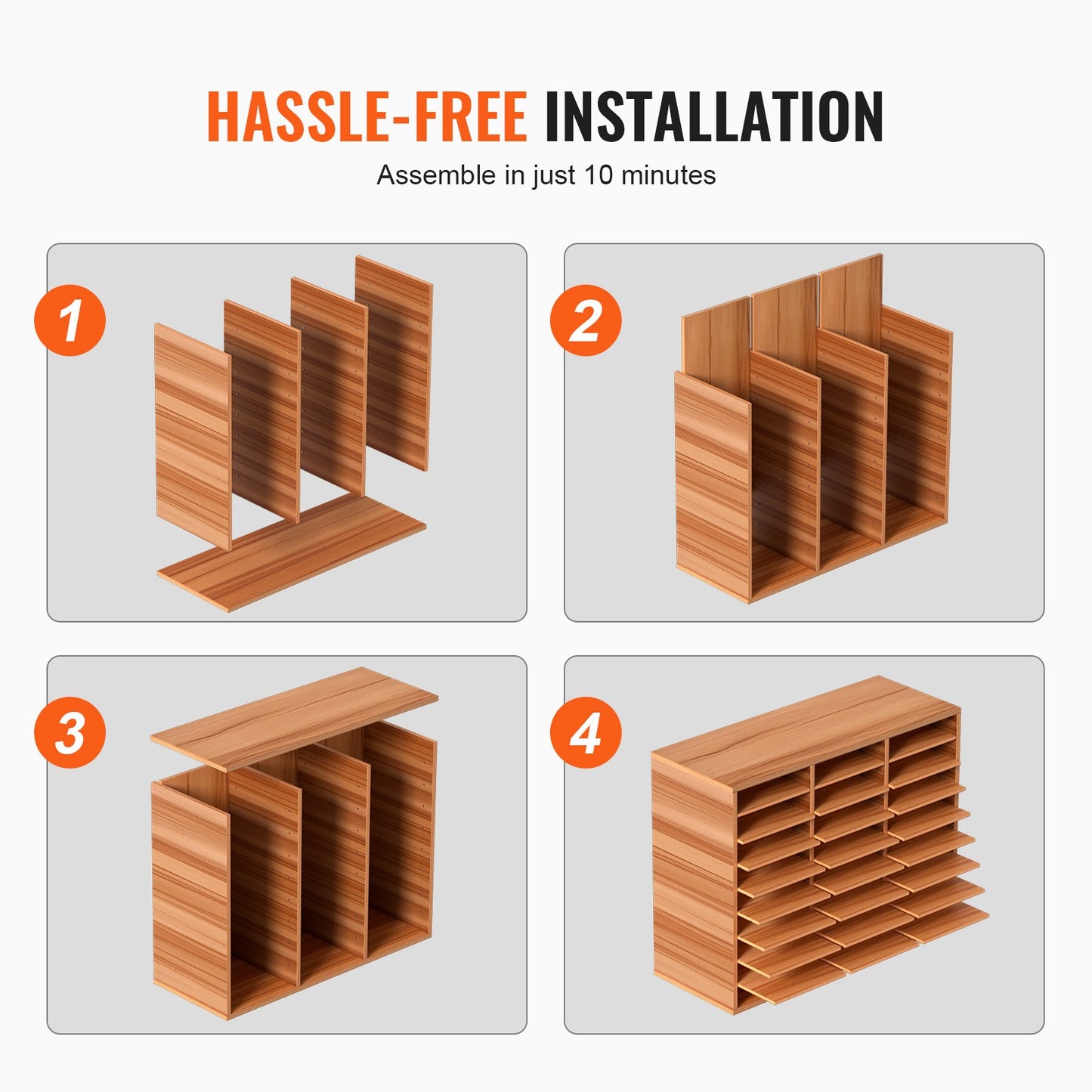 HASSLE-FREE INSTALLATION

Assemble in just 10 minutes

1

2

3

4