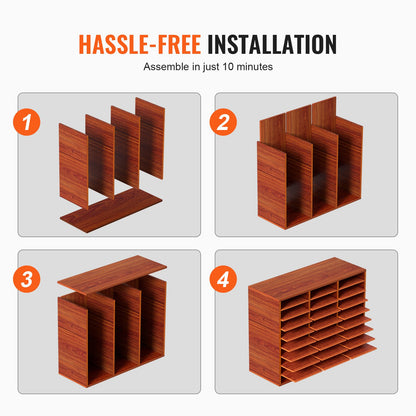 HASSLE-FREE INSTALLATION

Assemble in just 10 minutes

1

2

3

4