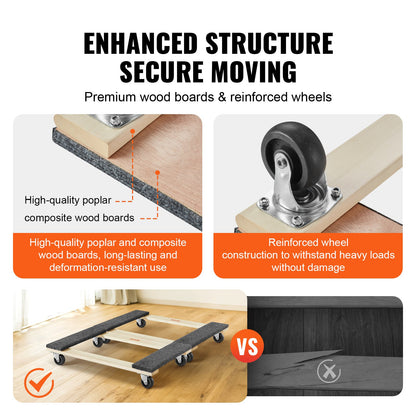 ENHANCED STRUCTURE
SECURE MOVING

Premium wood boards & reinforced wheels

High-quality poplar

composite wood boards

High-quality poplar and composite wood boards, long-lasting and deformation-resistant use

Reinforced wheel construction to withstand heavy loads without damage

VS