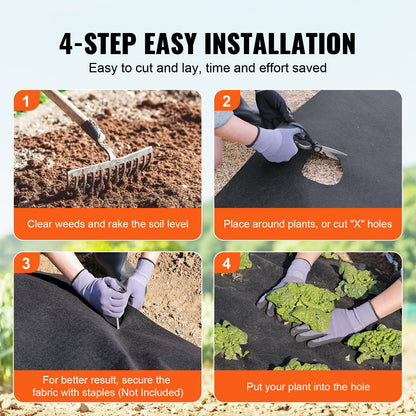 4-STEP EASY INSTALLATION

Easy to cut and lay, time and effort saved

1

Clear weeds and rake the soil level

2

Place around plants, or cut "X" holes

3

For better result, secure the fabric with staples (Not Included)

4

Put your plant into the hole