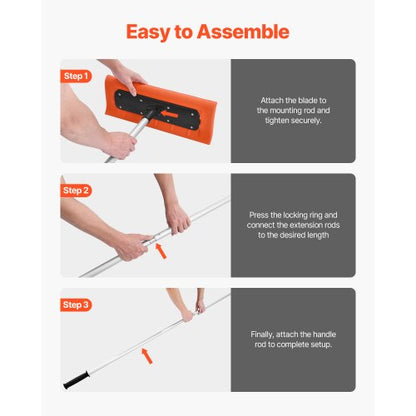 Easy to Assemble

Step 1

Attach the blade to the mounting rod and tighten securely.

Step 2

Press the locking ring and connect the extension rods to the desired length

Step 3

Finally, attach the handle rod to complete setup.