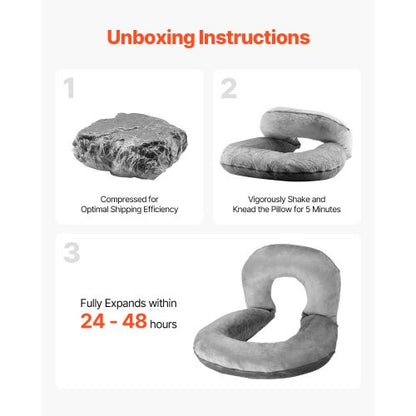 Unboxing Instructions

1

Compressed for Optimal Shipping Efficiency

2

Vigorously Shake and Knead the Pillow for 5 Minutes

3

Fully Expands within 24 - 48 hours