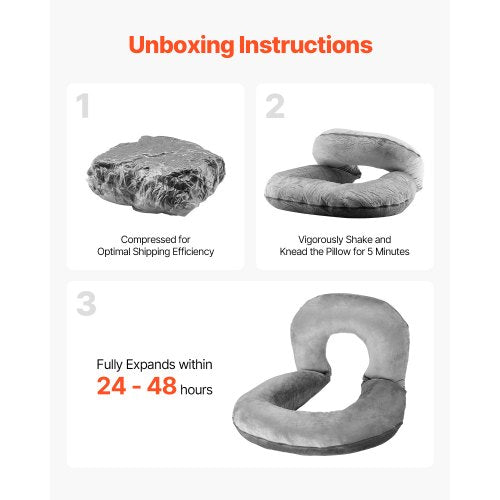 Unboxing Instructions

1

Compressed for Optimal Shipping Efficiency

2

Vigorously Shake and Knead the Pillow for 5 Minutes

3

Fully Expands within 24 - 48 hours