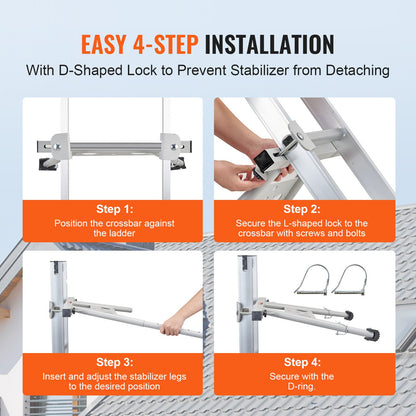 EASY 4-STEP INSTALLATION

With D-Shaped Lock to Prevent Stabilizer from Detaching

Step 1:
Position the crossbar against the ladder

Step 2:
Secure the L-shaped lock to the crossbar with screws and bolts

Step 3:
Insert and adjust the stabilizer legs to the desired position

Step 4:
Secure with the D-ring.