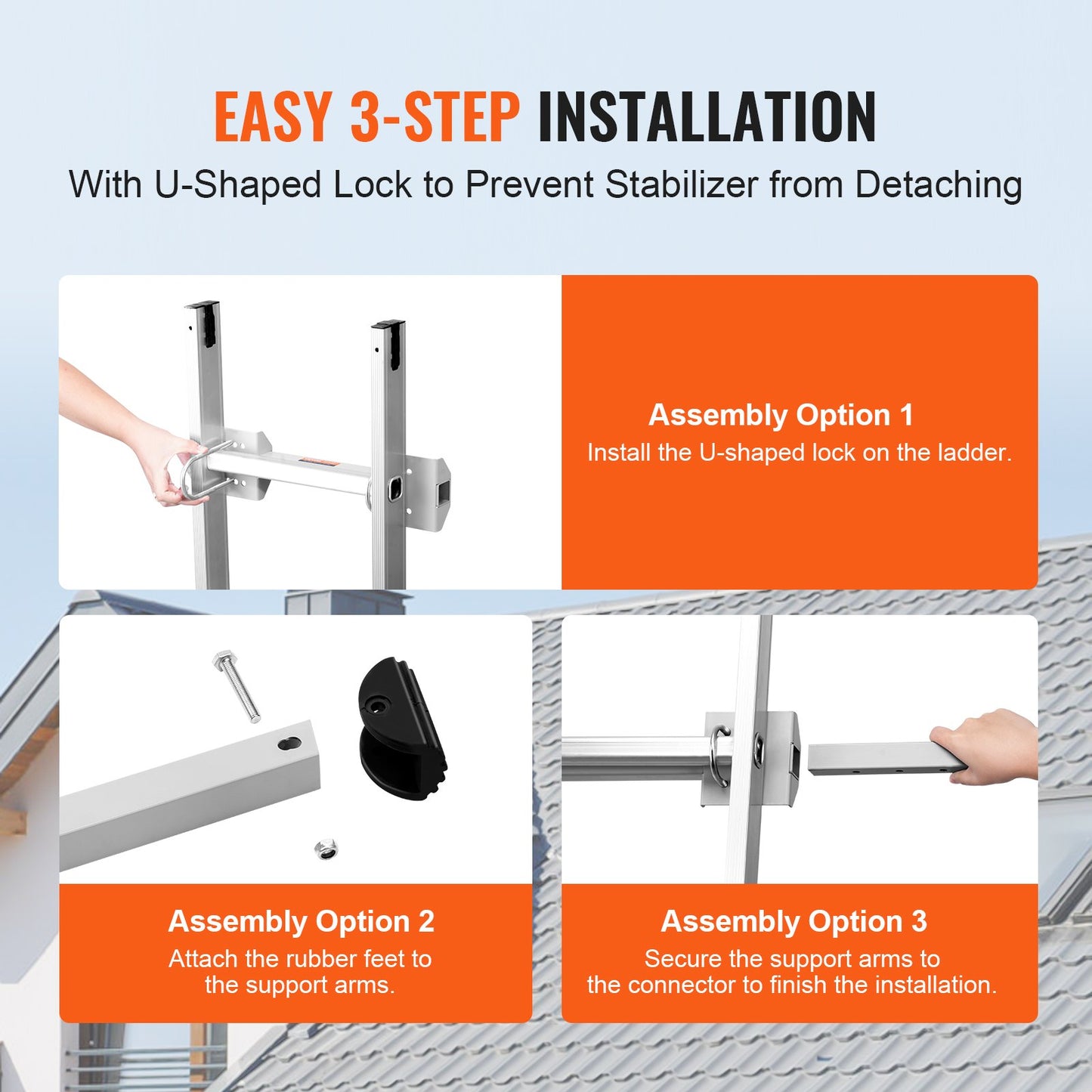 EASY 3-STEP INSTALLATION
With U-Shaped Lock to Prevent Stabilizer from Detaching

Assembly Option 1
Install the U-shaped lock on the ladder.

Assembly Option 2
Attach the rubber feet to the support arms.

Assembly Option 3
Secure the support arms to the connector to finish the installation.