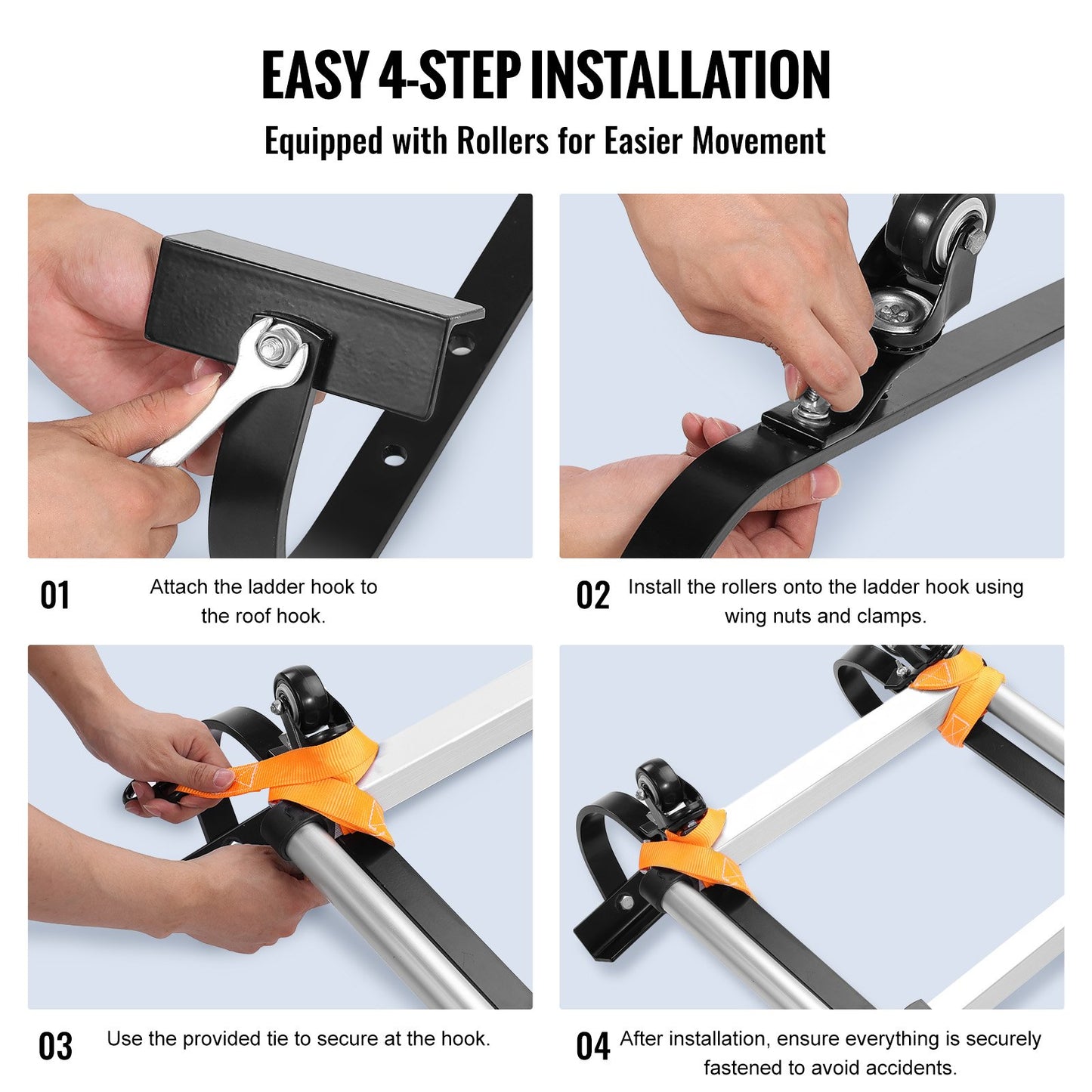 EASY 4-STEP INSTALLATION

Equipped with Rollers for Easier Movement

01 Attach the ladder hook to the roof hook.

02 Install the rollers onto the ladder hook using wing nuts and clamps.

03 Use the provided tie to secure at the hook.

04 After installation, ensure everything is securely fastened to avoid accidents.